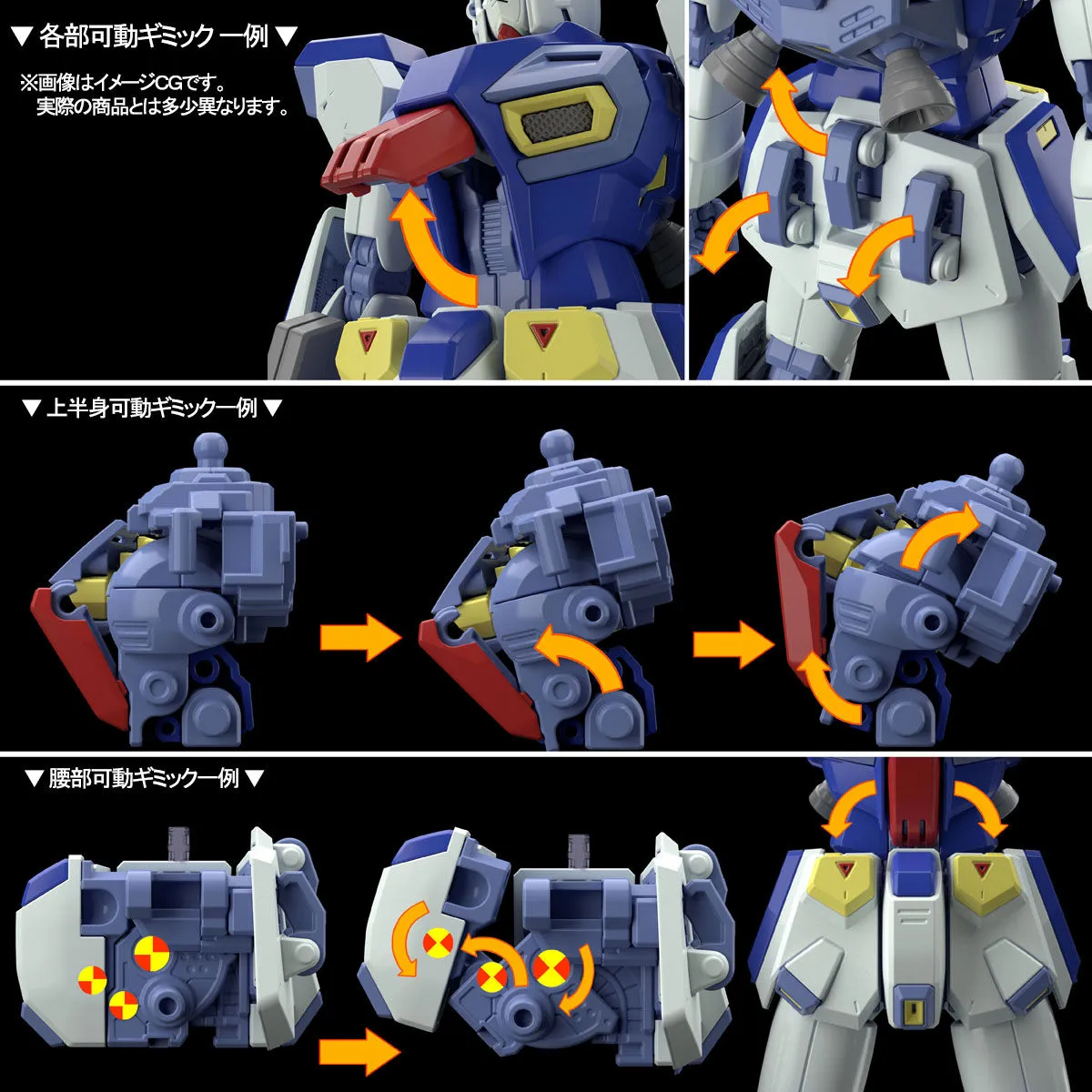 ▼ 各部可動ギミック 一例 ▼

※画像はイメージCGです。
実際の商品とは多少異なります。

▼ 上半身可動ギミック一例 ▼

▼ 腰部可動ギミック一例 ▼